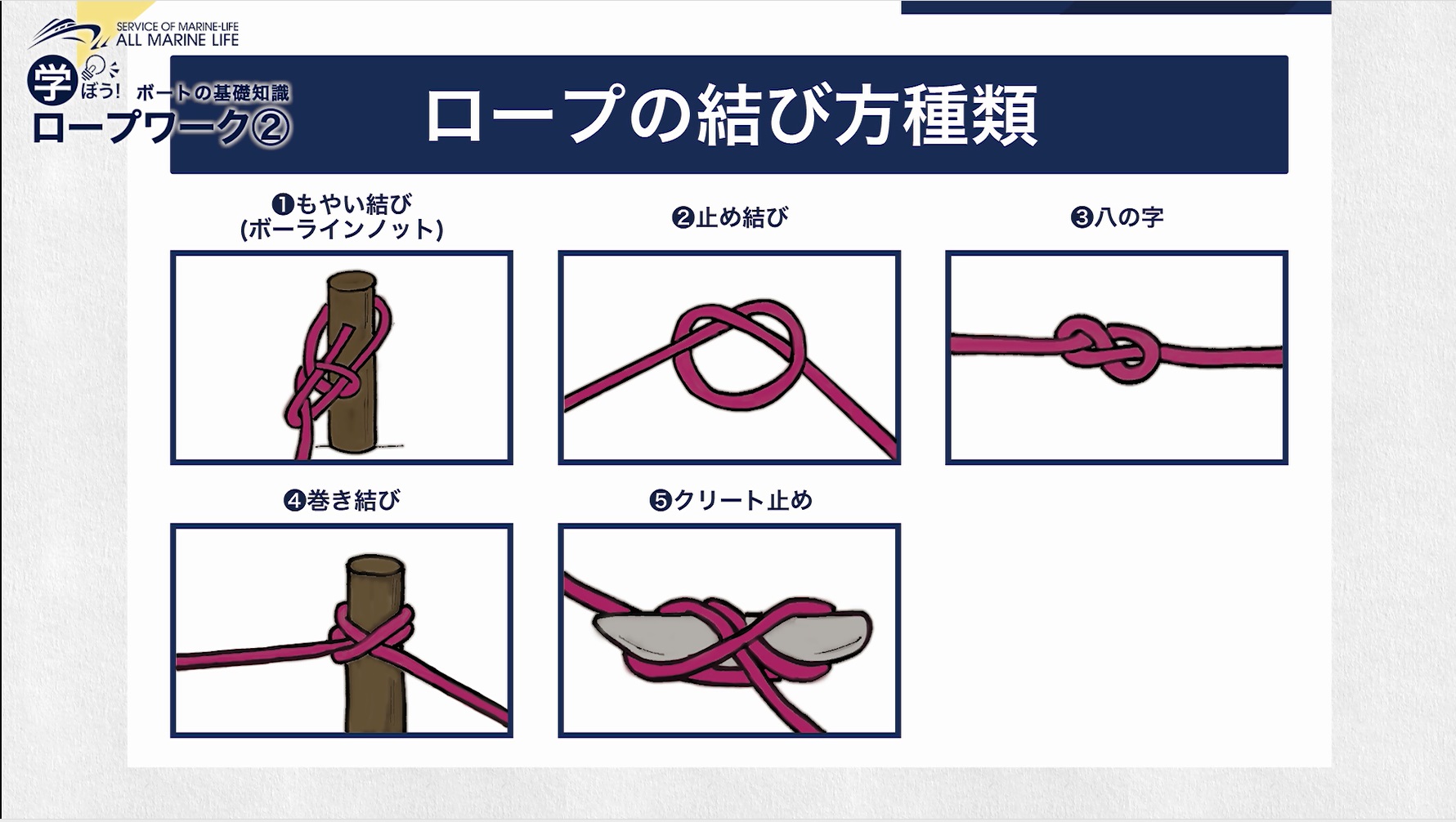 SERVICE OF MARINE-LIFE
ALL MARINE LIFE

学ぼう! ボートの基礎知識
ロープワーク②

ロープの結び方種類

❶もやい結び
(ボーラインノット)

❷止め結び

❸八の字

❹巻き結び

❺クリート止め